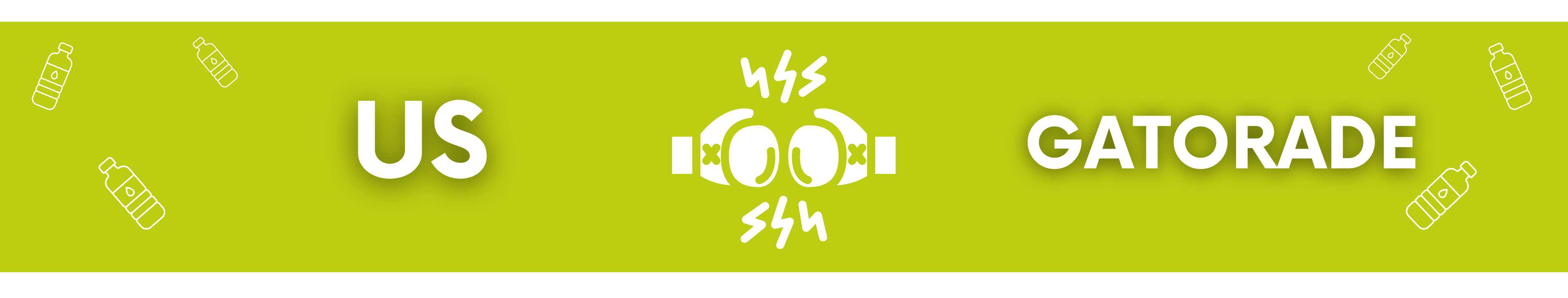 US

GATORADE