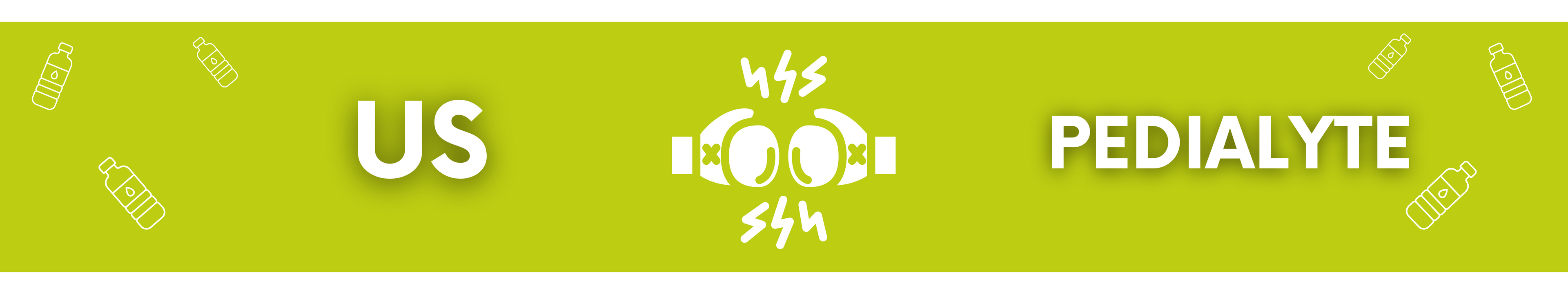 US

PEDIALYTE