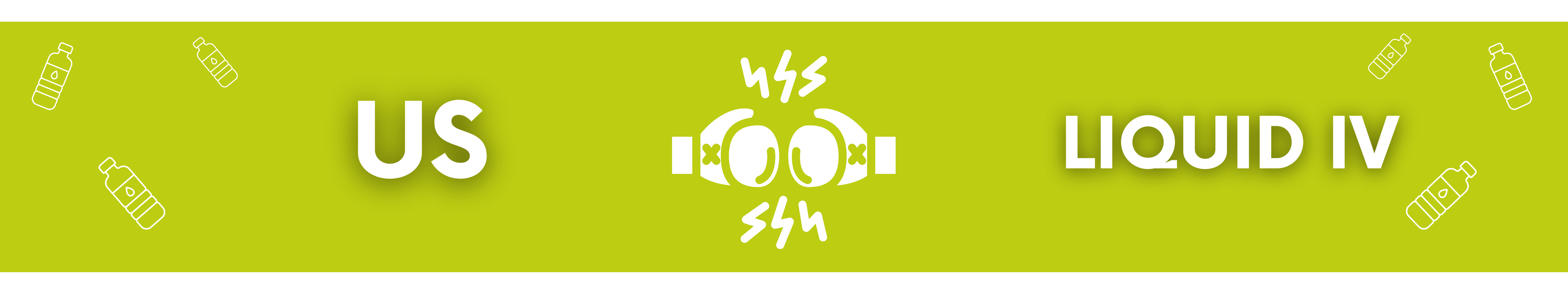 US

LIQUID IV