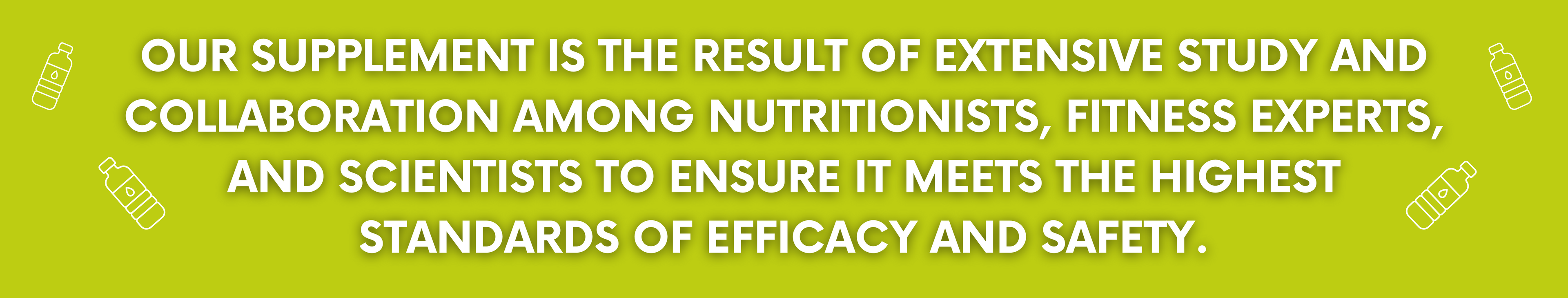 OUR SUPPLEMENT IS THE RESULT OF EXTENSIVE STUDY AND COLLABORATION AMONG NUTRITIONISTS, FITNESS EXPERTS, AND SCIENTISTS TO ENSURE IT MEETS THE HIGHEST STANDARDS OF EFFICACY AND SAFETY.