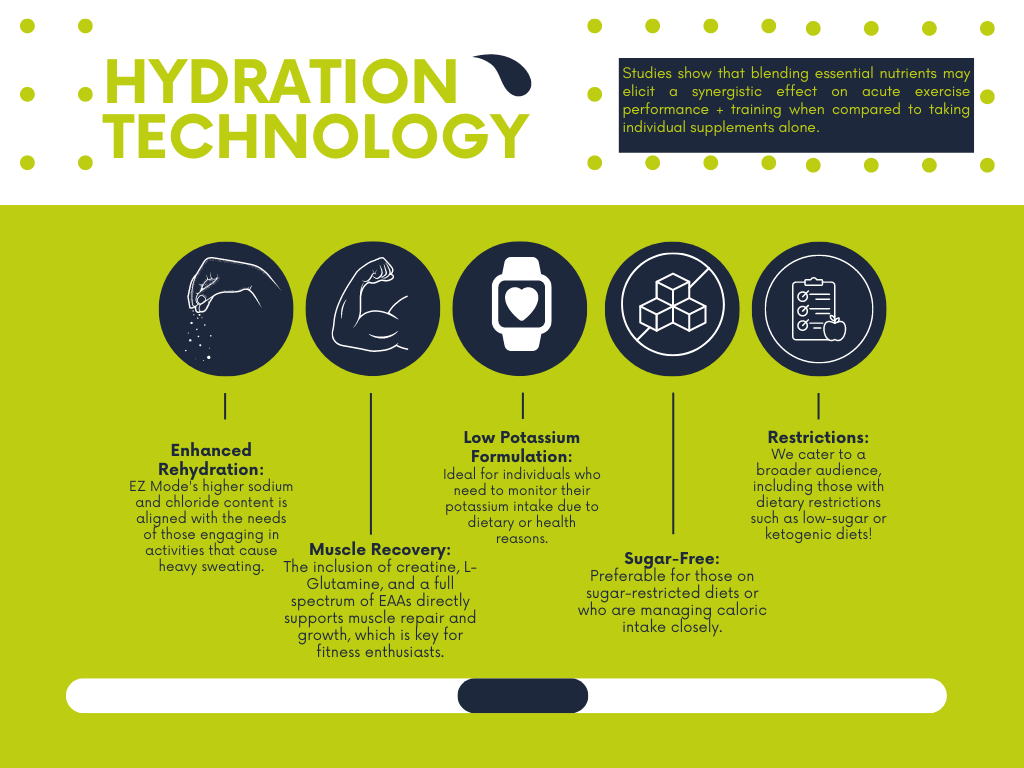 HYDRATION TECHNOLOGY

Studies show that blending essential nutrients may elicit a synergistic effect on acute exercise performance + training when compared to taking individual supplements alone.

Enhanced Rehydration:
EZ Mode's higher sodium and chloride content is aligned with the needs of those engaging in activities that cause heavy sweating.

Muscle Recovery:
The inclusion of creatine, L-Glutamine, and a full spectrum of EAAs directly supports muscle repair and growth, which is key for fitness enthusiasts.

Low Potassium Formulation:
Ideal for individuals who need to monitor their potassium intake due to dietary or health reasons.

Sugar-Free:
Preferable for those on sugar-restricted diets or who are managing caloric intake closely.

Restrictions:
We cater to a broader audience, including those with dietary restrictions such as low-sugar or ketogenic diets!