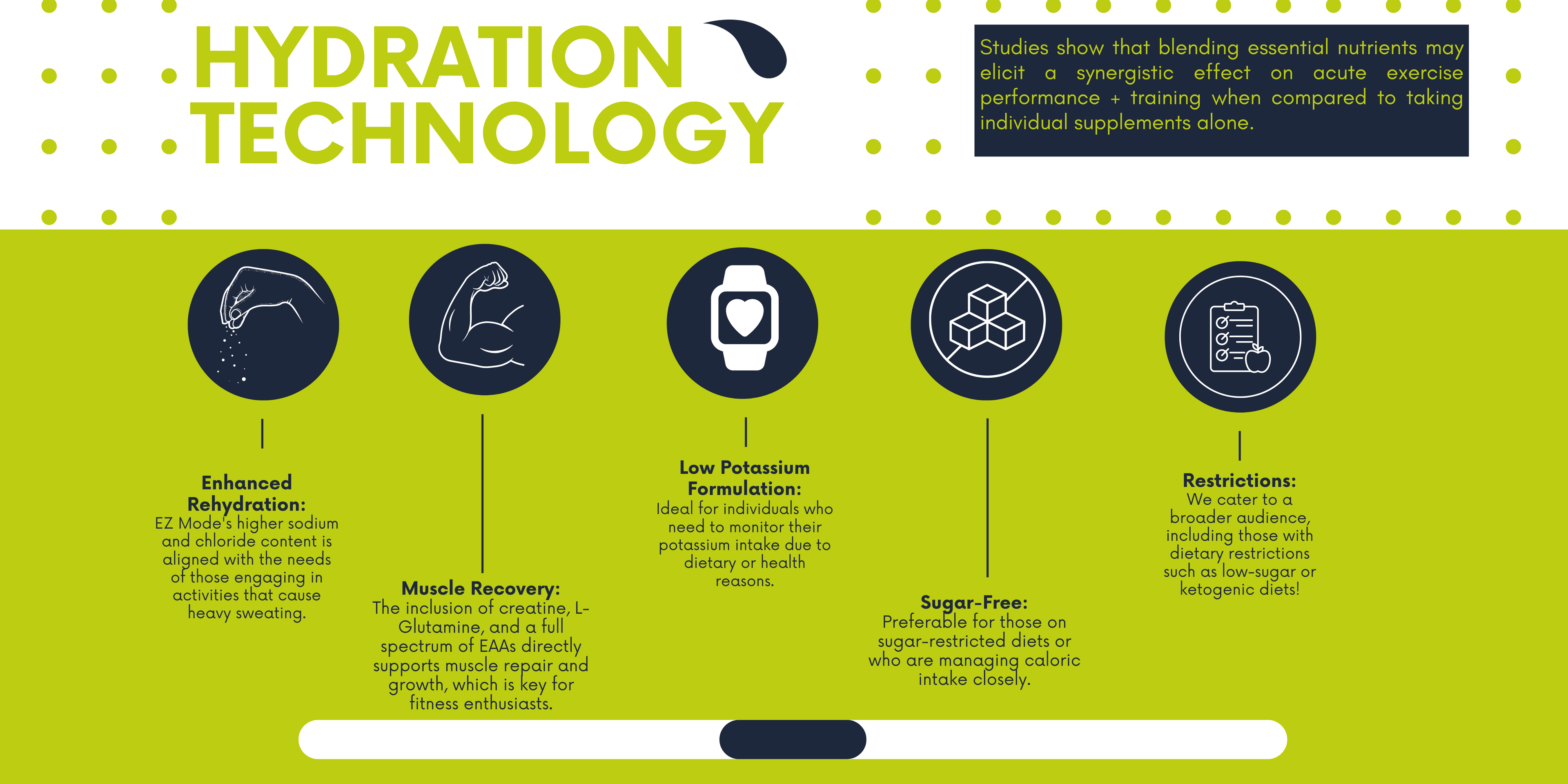 HYDRATION TECHNOLOGY

Studies show that blending essential nutrients may elicit a synergistic effect on acute exercise performance + training when compared to taking individual supplements alone.

Enhanced Rehydration:
EZ Mode's higher sodium and chloride content is aligned with the needs of those engaging in activities that cause heavy sweating.

Muscle Recovery:
The inclusion of creatine, L-Glutamine, and a full spectrum of EAAs directly supports muscle repair and growth, which is key for fitness enthusiasts.

Low Potassium Formulation:
Ideal for individuals who need to monitor their potassium intake due to dietary or health reasons.

Sugar-Free:
Preferable for those on sugar-restricted diets or who are managing caloric intake closely.

Restrictions:
We cater to a broader audience, including those with dietary restrictions such as low-sugar or ketogenic diets!